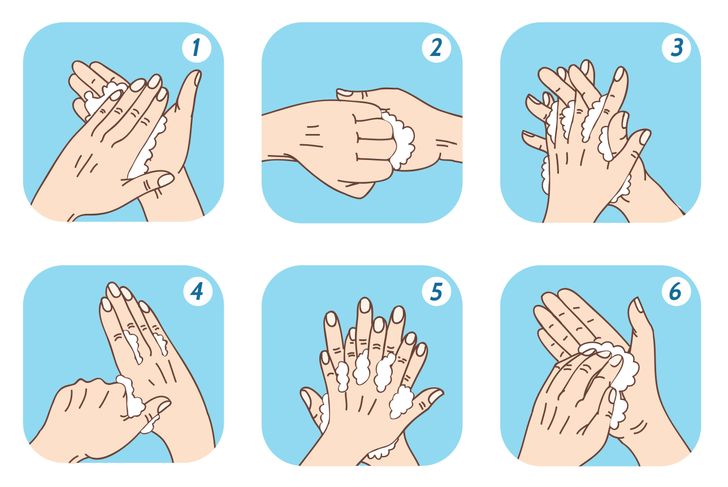 1

2

3

4

5

6